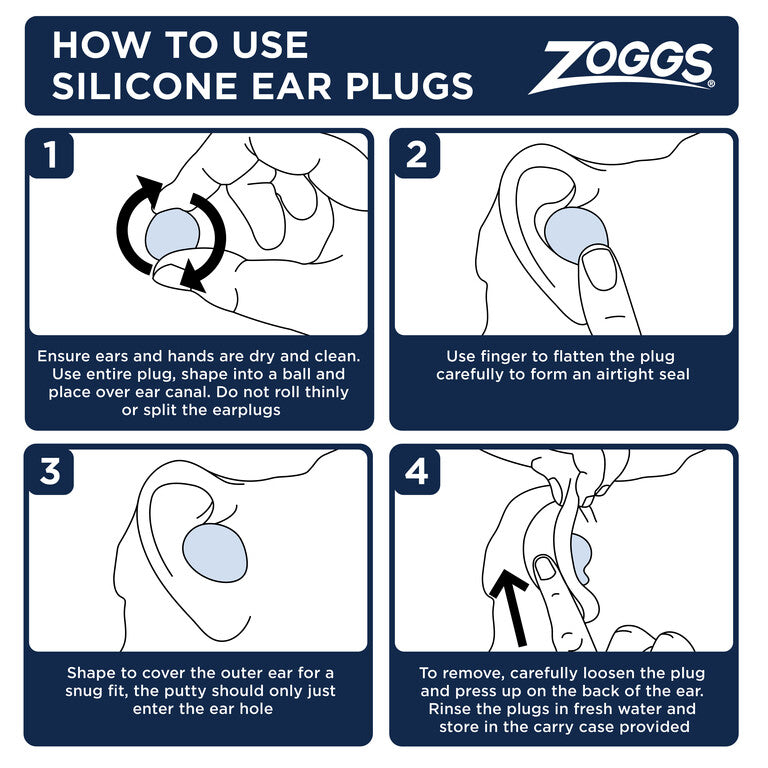 HOW TO USE SILICONE EAR PLUGS

ZOGGS®

1

Ensure ears and hands are dry and clean. Use entire plug, shape into a ball and place over ear canal. Do not roll thinly or split the earplugs

2

Use finger to flatten the plug carefully to form an airtight seal

3

Shape to cover the outer ear for a snug fit, the putty should only just enter the ear hole

4

To remove, carefully loosen the plug and press up on the back of the ear. Rinse the plugs in fresh water and store in the carry case provided